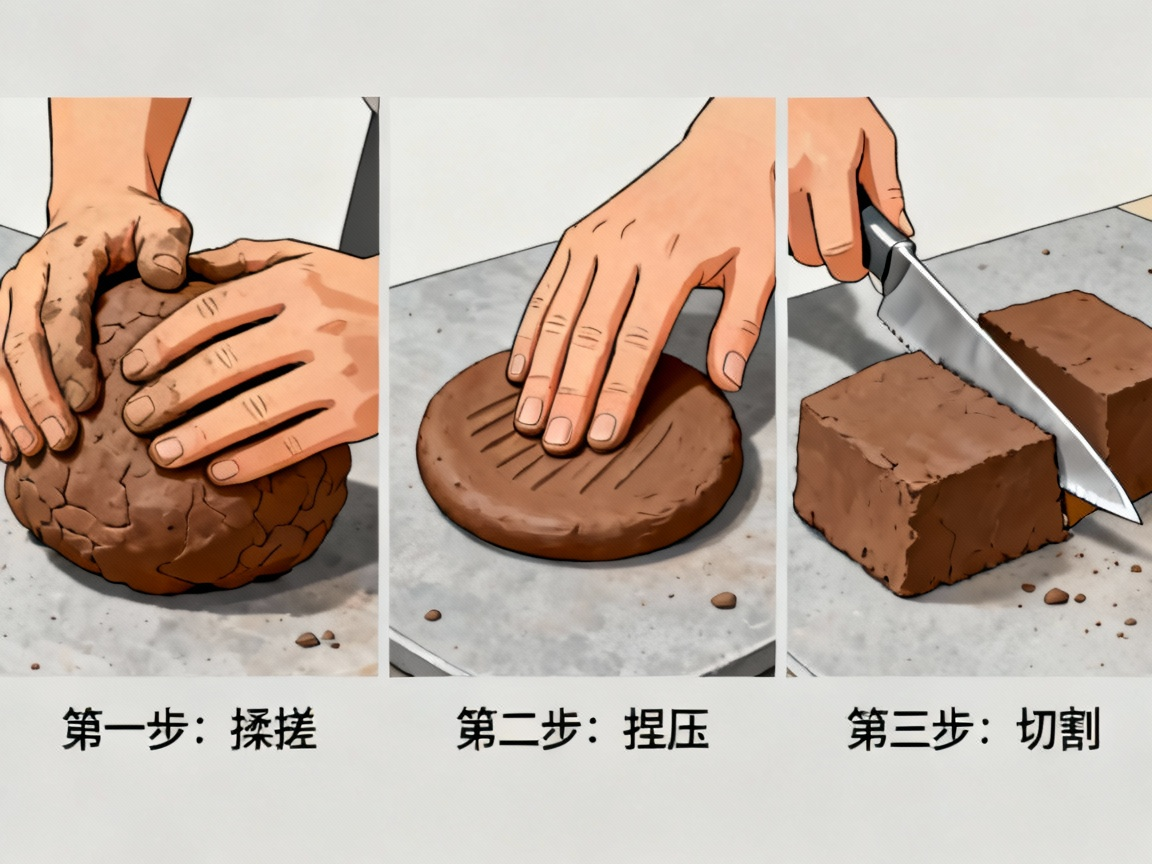 第一步：揉搓

第二步：捏压

第三步：切割